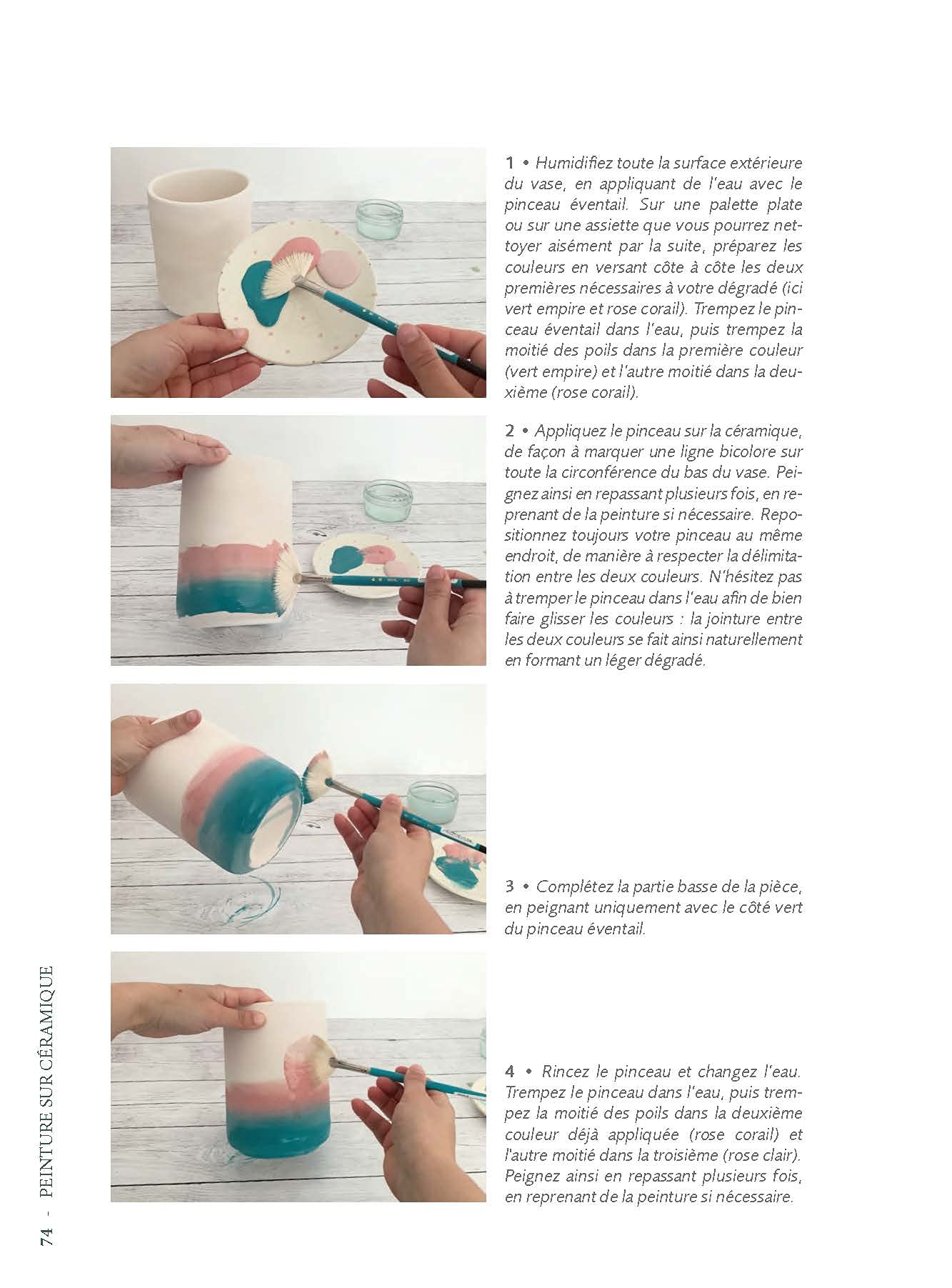 1 • Humidifiez toute la surface extérieure du vase, en appliquant de l'eau avec le pinceau éventail. Sur une palette plate ou sur une assiette que vous pourrez nettoyer aisément par la suite, préparez les couleurs en versant côte à côte les deux premières nécessaires à votre dégradé (ici vert empire et rose corail). Trempez le pinceau éventail dans l'eau, puis trempez la moitié des poils dans la première couleur (vert empire) et l'autre moitié dans la deuxième (rose corail).

2 • Appliquez le pinceau sur la céramique, de façon à marquer une ligne bicolore sur toute la circonférence du bas du vase. Peignez ainsi en repassant plusieurs fois, en reprenant de la peinture si nécessaire. Repositionnez toujours votre pinceau au même endroit, de manière à respecter la délimitation entre les deux couleurs. N'hésitez pas à tremper le pinceau dans l'eau afin de bien faire glisser les couleurs : la jointure entre les deux couleurs se fait ainsi naturellement en formant un léger dégradé.

3 • Complétez la partie basse de la pièce, en peignant uniquement avec le côté vert du pinceau éventail.

4 • Rincez le pinceau et changez l'eau. Trempez le pinceau dans l'eau, puis trempez la moitié des poils dans la deuxième couleur déjà appliquée (rose corail) et l'autre moitié dans la troisième (rose clair). Peignez ainsi en repassant plusieurs fois, en reprenant de la peinture si nécessaire.

74 - PEINTURE SUR CÉRAMIQUE